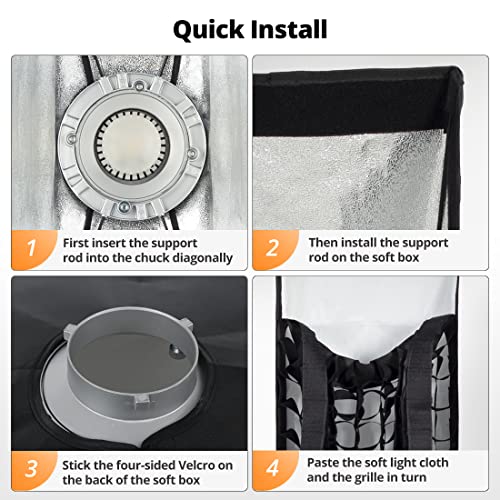 Quick Install

1 First insert the support rod into the chuck diagonally

2 Then install the support rod on the soft box

3 Stick the four-sided Velcro on the back of the soft box

4 Paste the soft light cloth and the grille in turn