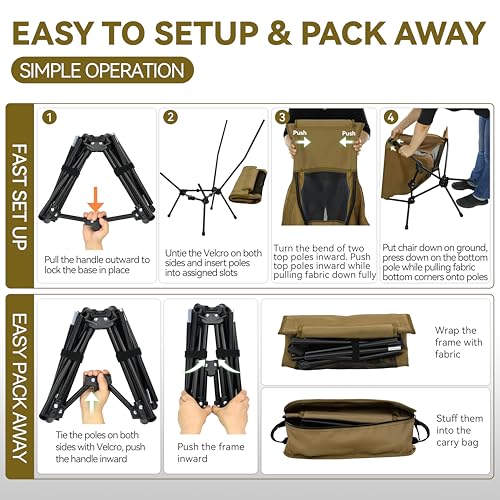 EASY TO SETUP & PACK AWAY

SIMPLE OPERATION

FAST SET UP

1
Pull the handle outward to lock the base in place

2
Untie the Velcro on both sides and insert poles into assigned slots

3
Push
Push
Turn the bend of two top poles inward. Push top poles inward while pulling fabric down fully

4
Put chair down on ground, press down on the bottom pole while pulling fabric bottom corners onto poles

EASY PACK AWAY

Tie the poles on both sides with Velcro, push the handle inward

Push the frame inward

Wrap the frame with fabric

Stuff them into the carry bag