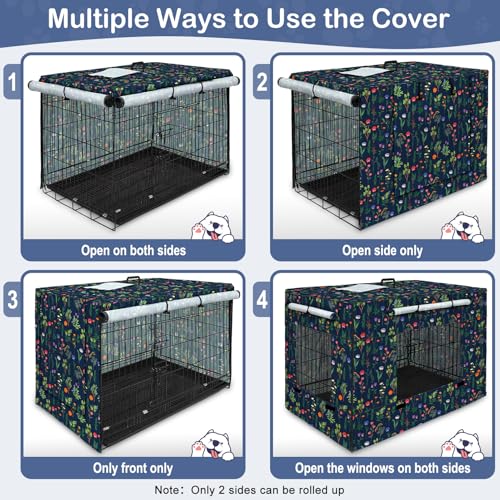 Multiple Ways to Use the Cover

1

Open on both sides

2

Open side only

3

Only front only

4

Open the windows on both sides

Note: Only 2 sides can be rolled up