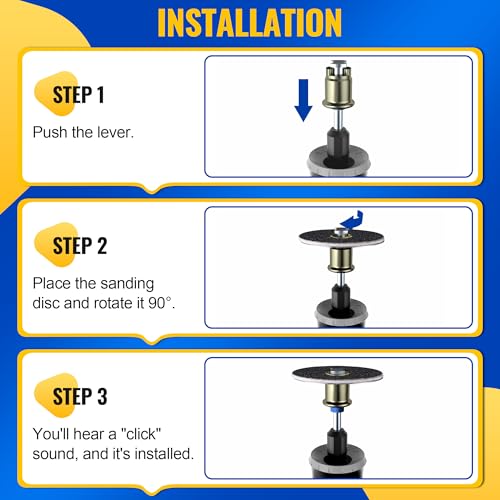 INSTALLATION

STEP 1

Push the lever.

STEP 2

Place the sanding disc and rotate it 90°.

STEP 3

You'll hear a "click" sound, and it's installed.