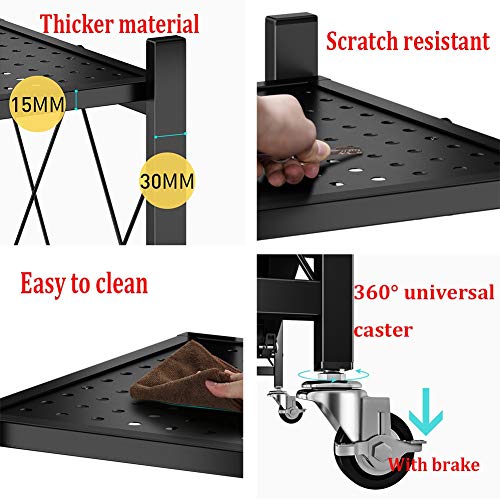 Thicker material

15MM

30MM

Scratch resistant

Easy to clean

360° universal caster

With brake