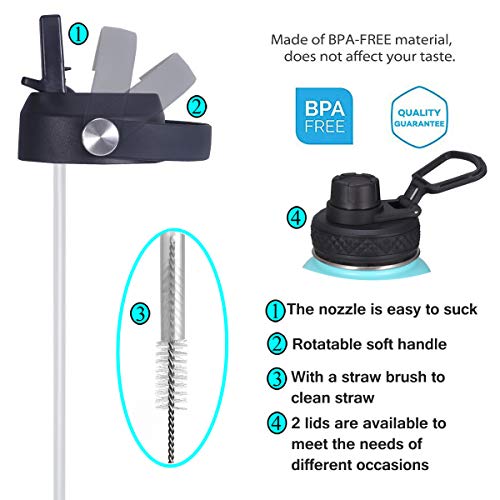 1

2

Made of BPA-FREE material, does not affect your taste.

BPA FREE

QUALITY GUARANTEE

4

3

1 The nozzle is easy to suck

2 Rotatable soft handle

3 With a straw brush to clean straw

4 2 lids are available to meet the needs of different occasions