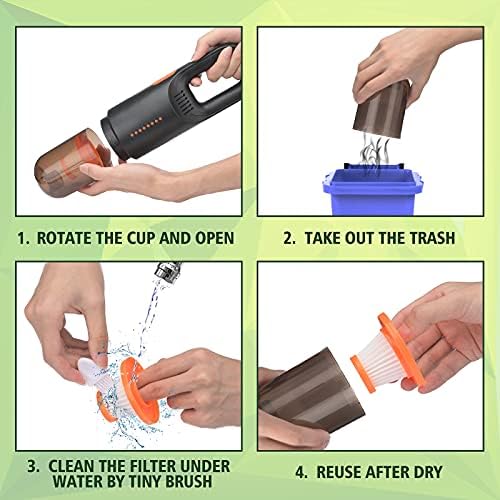 1. ROTATE THE CUP AND OPEN

2. TAKE OUT THE TRASH

3. CLEAN THE FILTER UNDER WATER BY TINY BRUSH

4. REUSE AFTER DRY