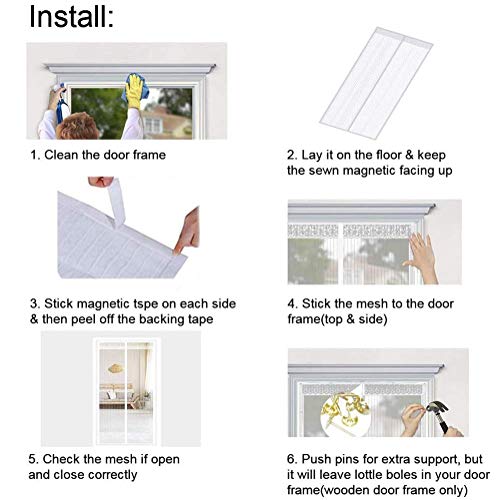 Install:

1. Clean the door frame

2. Lay it on the floor & keep the sewn magnetic facing up

3. Stick magnetic tspe on each side & then peel off the backing tape

4. Stick the mesh to the door frame(top & side)

5. Check the mesh if open and close correctly

6. Push pins for extra support, but it will leave lottle boles in your door frame(wooden door frame only)