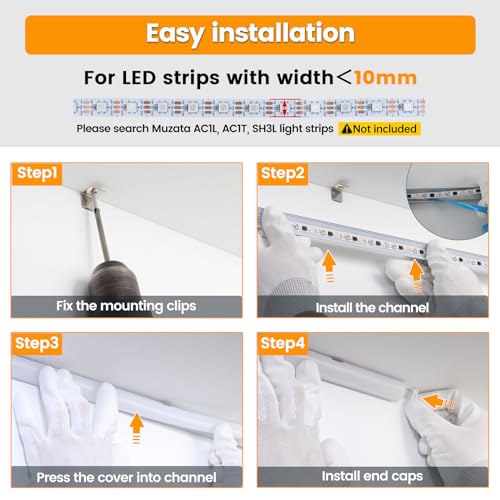 Easy installation

For LED strips with width＜10mm

Please search Muzata AC1L, AC1T, SH3L light strips ⚠Not included

Step1
Fix the mounting clips

Step2
Install the channel

Step3
Press the cover into channel

Step4
Install end caps