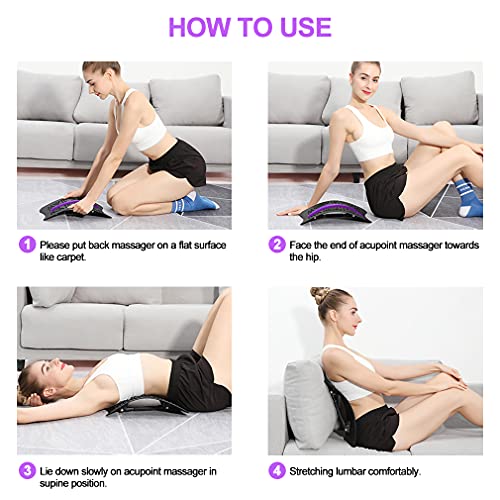 HOW TO USE

1 Please put back massager on a flat surface like carpet.

2 Face the end of acupoint massager towards the hip.

3 Lie down slowly on acupoint massager in supine position.

4 Stretching lumbar comfortably.