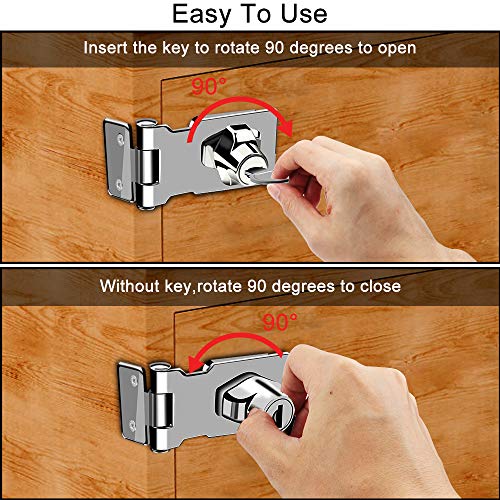 Easy To Use

Insert the key to rotate 90 degrees to open

90°

Without key,rotate 90 degrees to close

90°