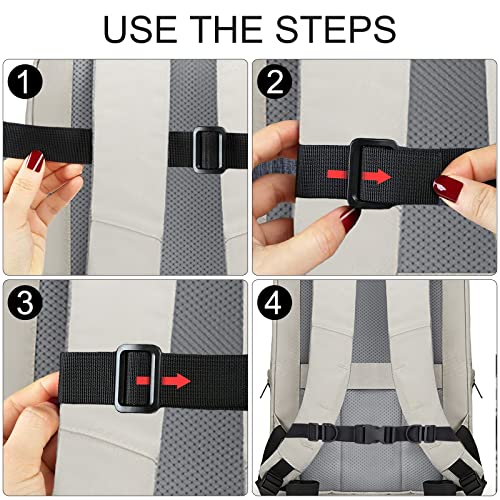 USE THE STEPS

1

2

3

4