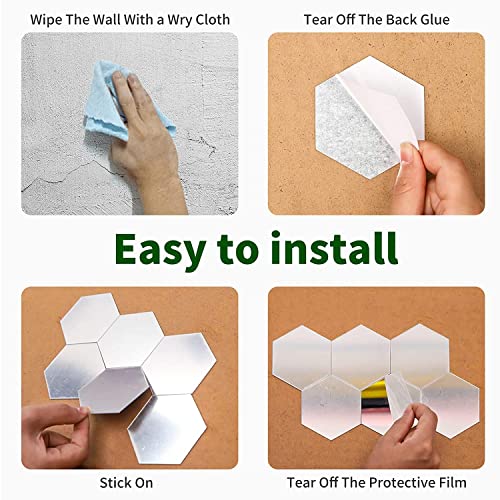 Wipe The Wall With a Wry Cloth

Tear Off The Back Glue

Easy to install

Stick On

Tear Off The Protective Film