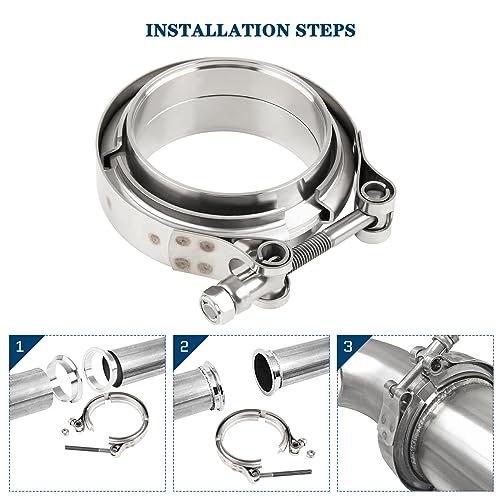 INSTALLATION STEPS

1

2

3