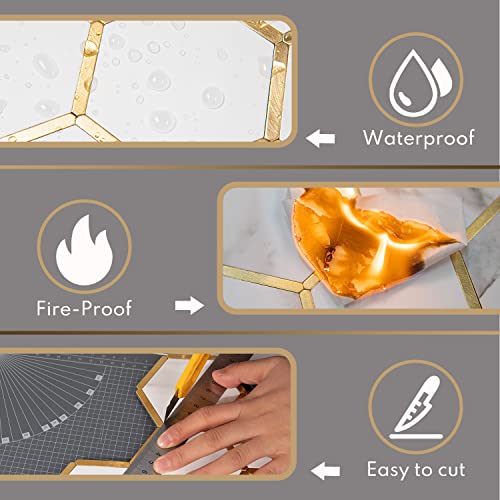 Waterproof

Fire-Proof

Easy to cut