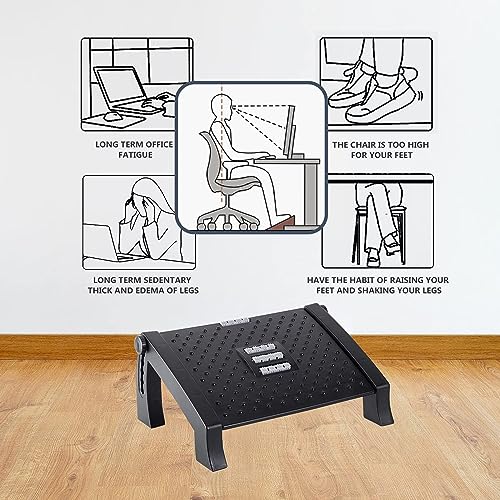 LONG TERM OFFICE FATIGUE

THE CHAIR IS TOO HIGH FOR YOUR FEET

LONG TERM SEDENTARY THICK AND EDEMA OF LEGS

HAVE THE HABIT OF RAISING YOUR FEET AND SHAKING YOUR LEGS