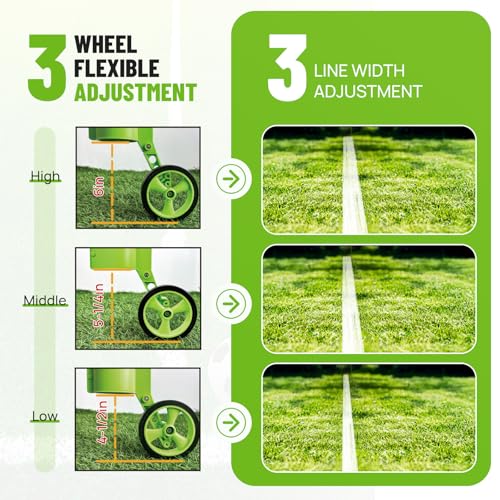 3 WHEEL FLEXIBLE ADJUSTMENT

3 LINE WIDTH ADJUSTMENT

High

6in

Middle

5-1/4in

Low

4-1/2in