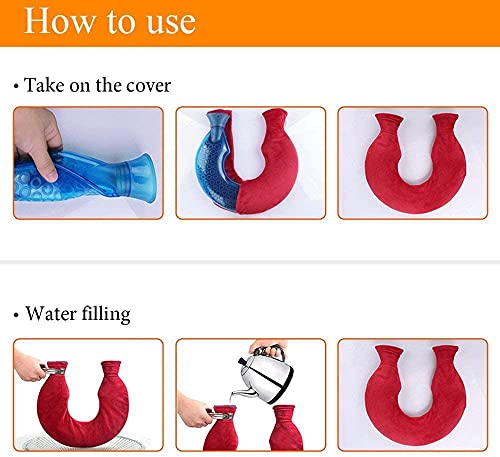 How to use

• Take on the cover

• Water filling