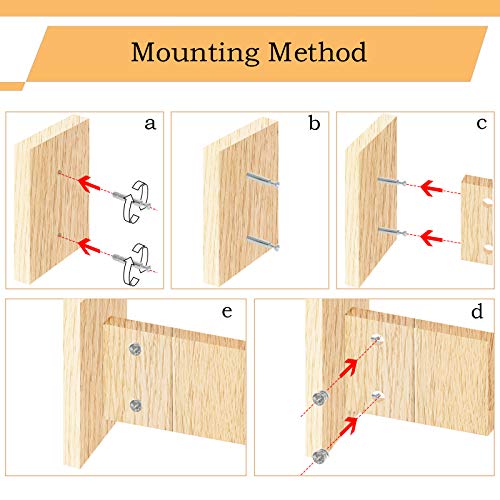 Mounting Method

a

b

c

e

d