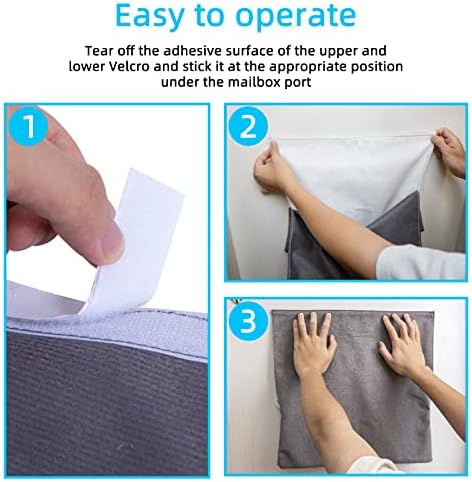 Easy to operate

Tear off the adhesive surface of the upper and lower Velcro and stick it at the appropriate position under the mailbox port

1

2

3