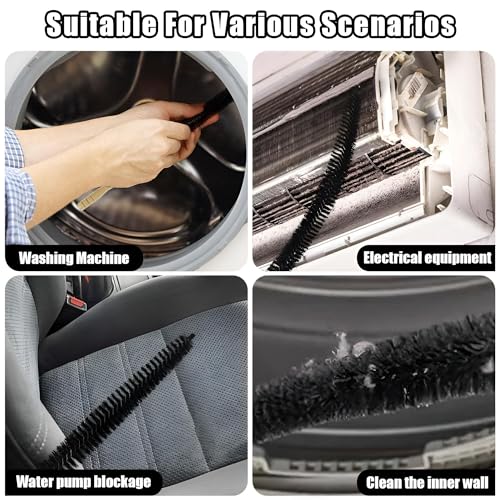 Suitable For Various Scenarios

Washing Machine

Electrical equipment

Water pump blockage

Clean the inner wall