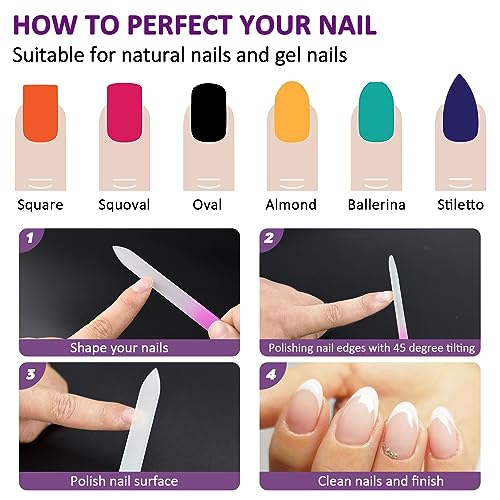 HOW TO PERFECT YOUR NAIL
Suitable for natural nails and gel nails

Square Squoval Oval Almond Ballerina Stiletto

1
Shape your nails

2
Polishing nail edges with 45 degree tilting

3
Polish nail surface

4
Clean nails and finish