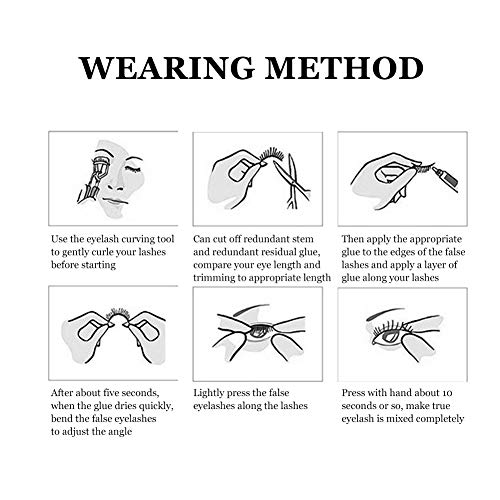 WEARING METHOD

Use the eyelash curving tool to gently curle your lashes before starting

Can cut off redundant stem and redundant residual glue, compare your eye length and trimming to appropriate length

Then apply the appropriate glue to the edges of the false lashes and apply a layer of glue along your lashes

After about five seconds, when the glue dries quickly, bend the false eyelashes to adjust the angle

Lightly press the false eyelashes along the lashes

Press with hand about 10 seconds or so, make true eyelash is mixed completely