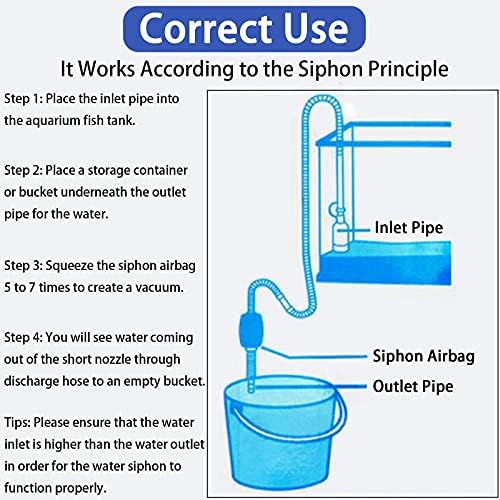 Correct Use

It Works According to the Siphon Principle

Step 1: Place the inlet pipe into the aquarium fish tank.

Step 2: Place a storage container or bucket underneath the outlet pipe for the water.

Step 3: Squeeze the siphon airbag 5 to 7 times to create a vacuum.

Step 4: You will see water coming out of the short nozzle through discharge hose to an empty bucket.

Tips: Please ensure that the water inlet is higher than the water outlet in order for the water siphon to function properly.

Inlet Pipe

Siphon Airbag

Outlet Pipe