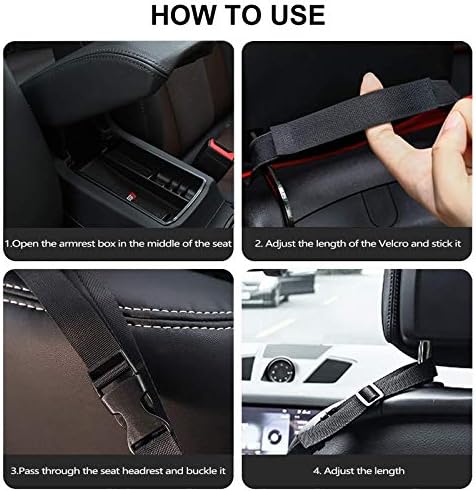 HOW TO USE

1.Open the armrest box in the middle of the seat

2. Adjust the length of the Velcro and stick it

3.Pass through the seat headrest and buckle it

4. Adjust the length