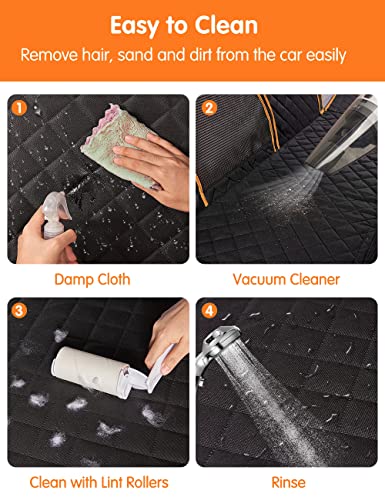 Easy to Clean
Remove hair, sand and dirt from the car easily

1
Damp Cloth

2
Vacuum Cleaner

3
Clean with Lint Rollers

4
Rinse