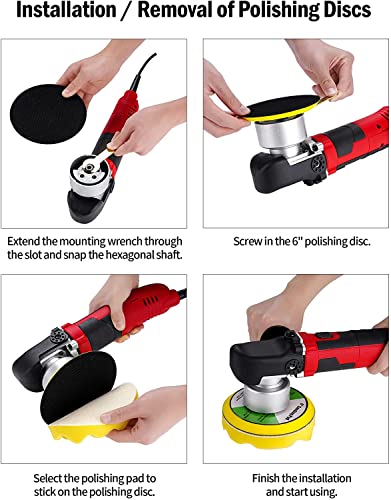 Installation / Removal of Polishing Discs

Extend the mounting wrench through the slot and snap the hexagonal shaft.

Screw in the 6" polishing disc.

Select the polishing pad to stick on the polishing disc.

Finish the installation and start using.