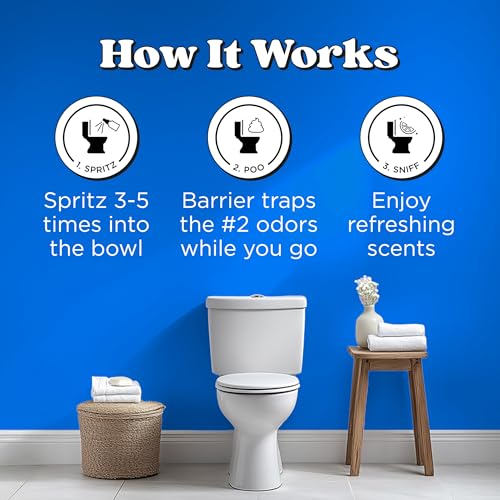 How It Works

1. SPRITZ

Spritz 3-5 times into the bowl

2. POO

Barrier traps the #2 odors while you go

3. SNIFF

Enjoy refreshing scents