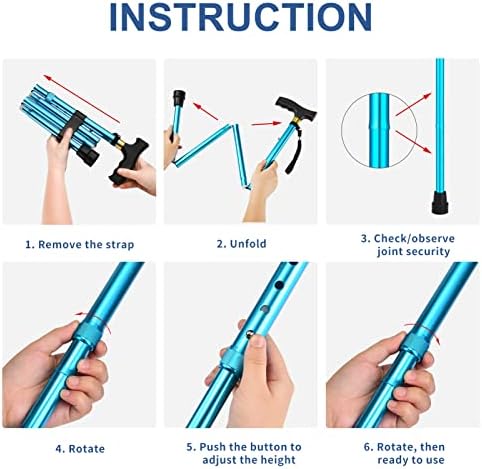 INSTRUCTION

1. Remove the strap

2. Unfold

3. Check/observe joint security

4. Rotate

5. Push the button to adjust the height

6. Rotate, then ready to use