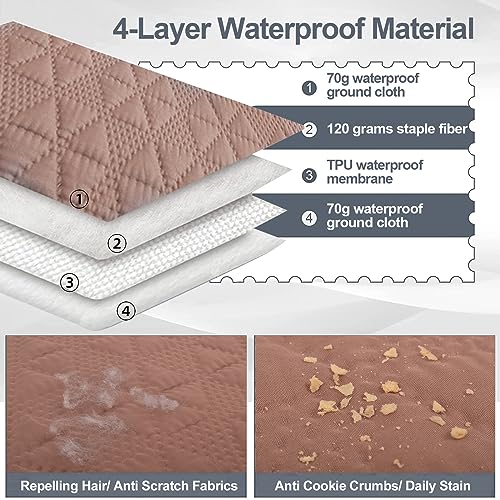 4-Layer Waterproof Material

1 70g waterproof ground cloth

2 120 grams staple fiber

3 TPU waterproof membrane

4 70g waterproof ground cloth

1

2

3

4

Repelling Hair/ Anti Scratch Fabrics

Anti Cookie Crumbs/ Daily Stain