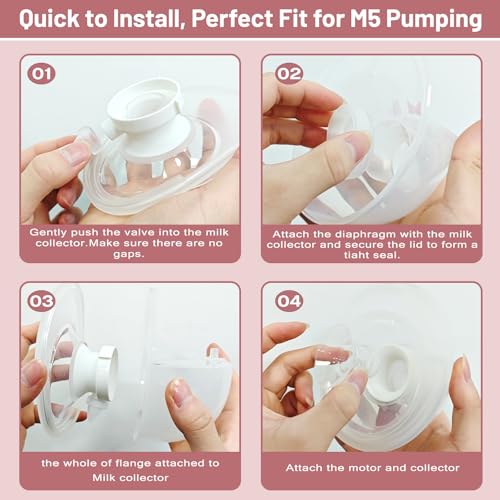 Quick to Install, Perfect Fit for M5 Pumping

01

Gently push the valve into the milk collector.Make sure there are no gaps.

02

Attach the diaphragm with the milk collector and secure the lid to form a tiaht seal.

03

the whole of flange attached to Milk collector

04

Attach the motor and collector