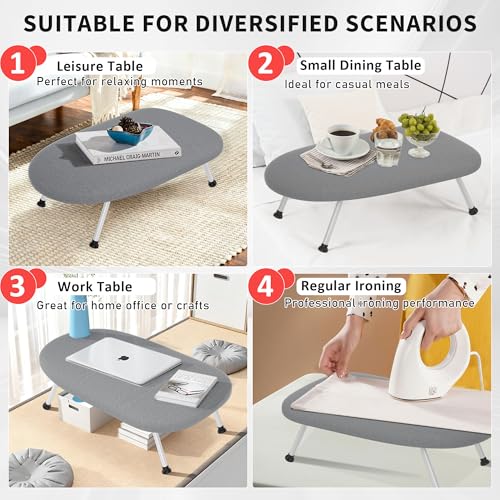 SUITABLE FOR DIVERSIFIED SCENARIOS

1 Leisure Table
Perfect for relaxing moments

MICHAEL CRAIG-MARTIN

2 Small Dining Table
Ideal for casual meals

3 Work Table
Great for home office or crafts

4 Regular Ironing
Professional ironing performance