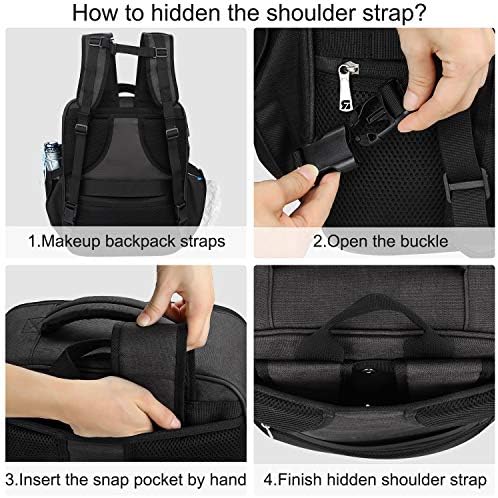 How to hidden the shoulder strap?

1.Makeup backpack straps

2.Open the buckle

3.Insert the snap pocket by hand

4.Finish hidden shoulder strap