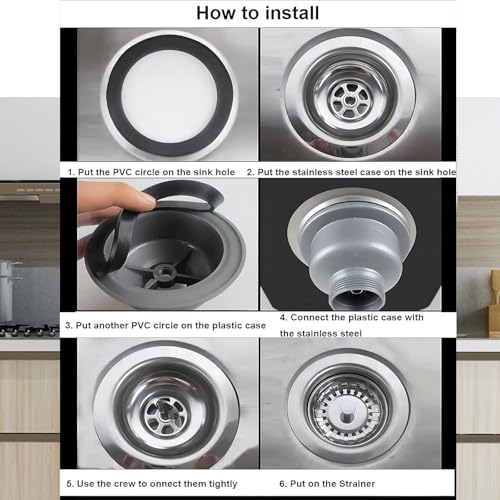 How to install

1. Put the PVC circle on the sink hole

2. Put the stainless steel case on the sink hole

3. Put another PVC circle on the plastic case

4. Connect the plastic case with the stainless steel

5. Use the crew to onnect them tightly

6. Put on the Strainer