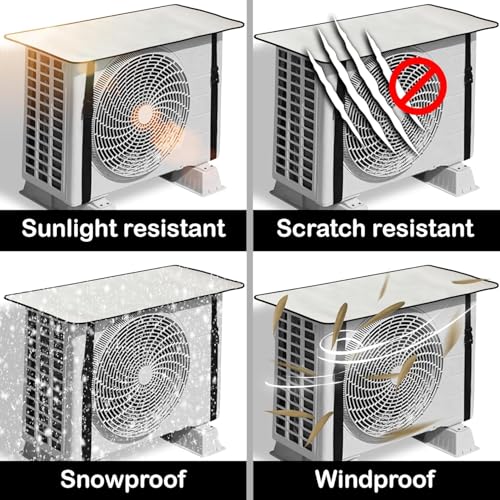 Sunlight resistant

Scratch resistant

Snowproof

Windproof