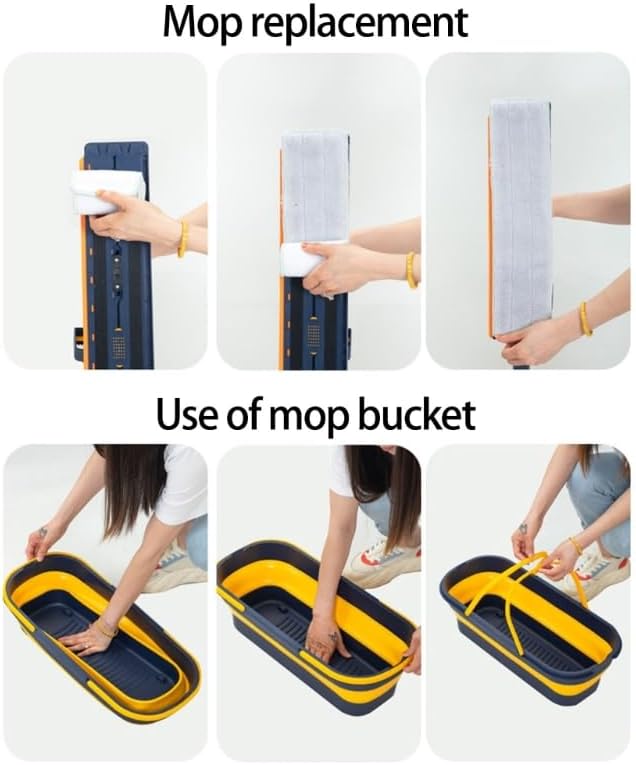 Mop replacement

Use of mop bucket