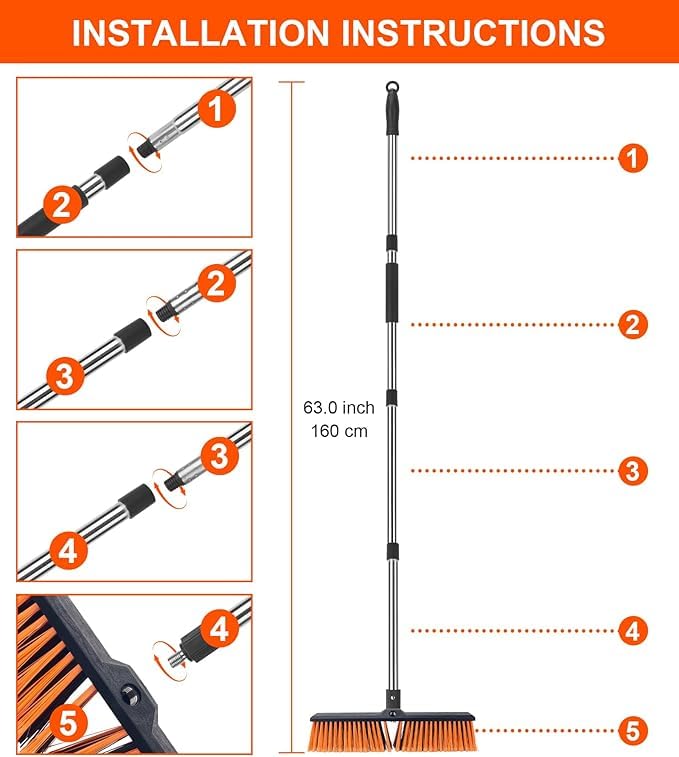 INSTALLATION INSTRUCTIONS

1
2

2
3

3
4

4
5

63.0 inch
160 cm

1
2
3
4
5