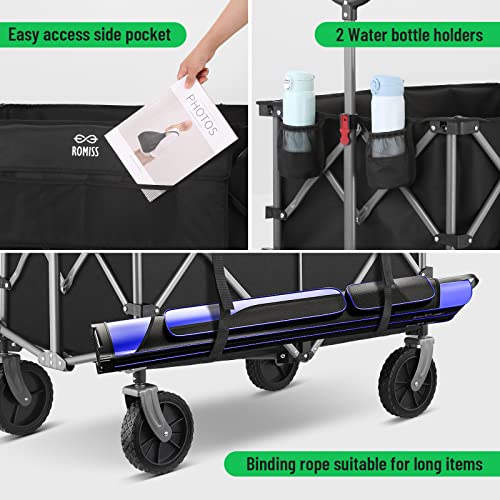 Easy access side pocket

ROMISS

PHOTOS

2 Water bottle holders

Binding rope suitable for long items