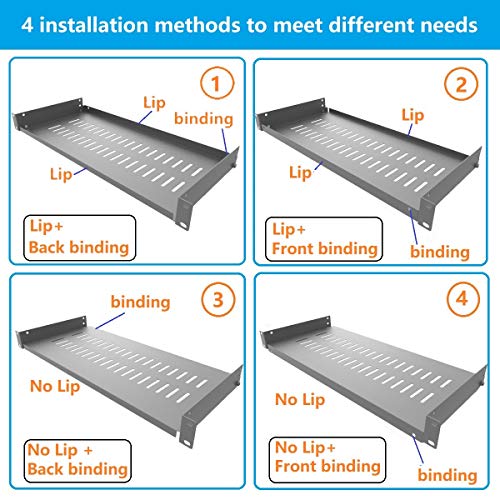 4 installation methods to meet different needs

1
Lip
binding
Lip
Lip+
Back binding

2
Lip
Lip
Lip+
Front binding
binding

3
binding
No Lip
No Lip +
Back binding

4
No Lip
No Lip+
Front binding
binding