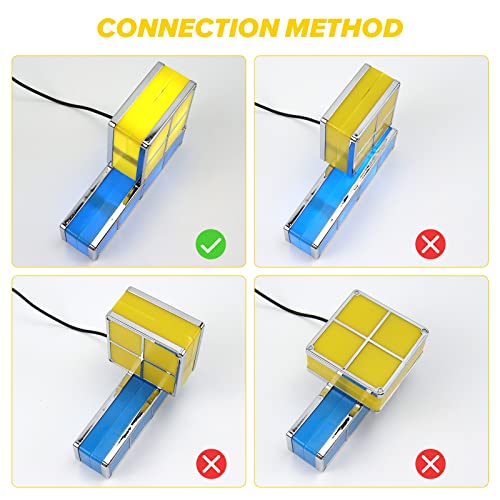 CONNECTION METHOD