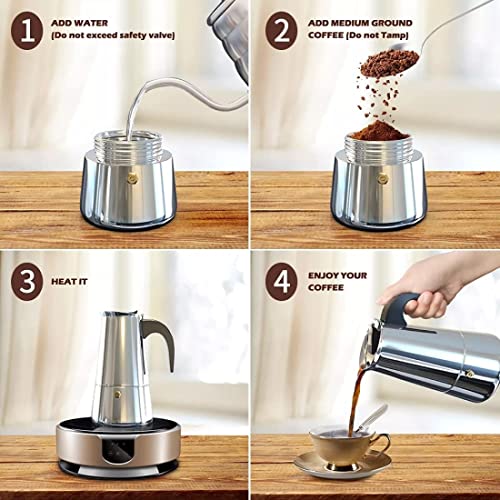 1 ADD WATER (Do not exceed safety valve)

2 ADD MEDIUM GROUND COFFEE (Do not Tamp)

3 HEAT IT

4 ENJOY YOUR COFFEE