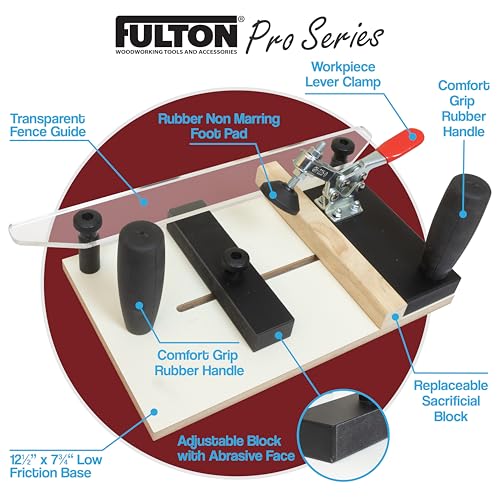 FULTON® Pro Series
WOODWORKING TOOLS AND ACCESSORIES

Workpiece Lever Clamp

Comfort Grip Rubber Handle

Transparent Fence Guide

Rubber Non Marring Foot Pad

Comfort Grip Rubber Handle

Replaceable Sacrificial Block

Adjustable Block with Abrasive Face

12½" x 7¾" Low Friction Base