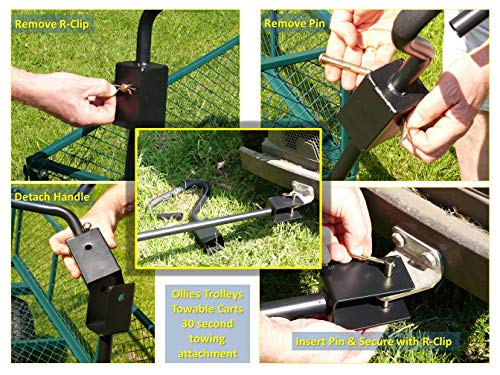 Remove R-Clip

Remove Pin

Detach Handle

Ollies Trolleys Towable Carts 30 second towing attachment

Insert Pin & Secure with R-Clip