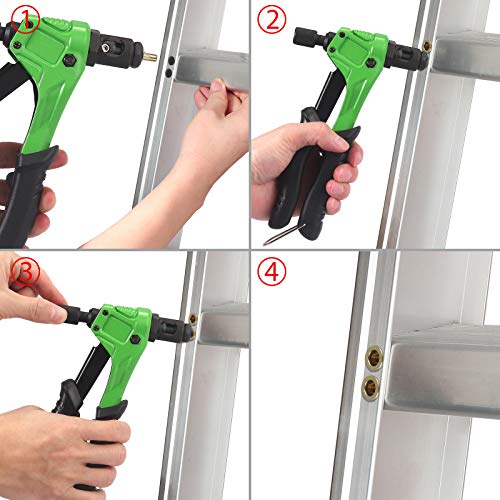 ①
②
③
④