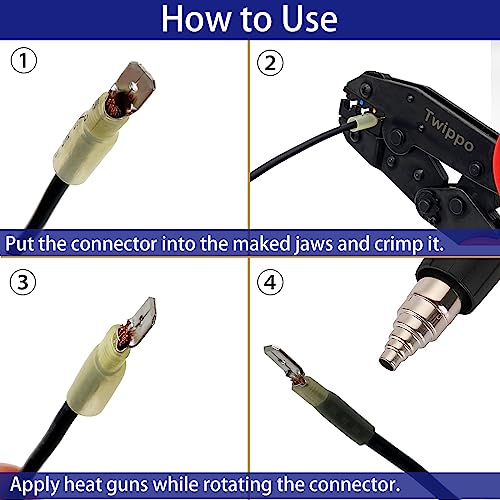 How to Use

①

②

Twippo

Put the connector into the maked jaws and crimp it.

③

④

Apply heat guns while rotating the connector.