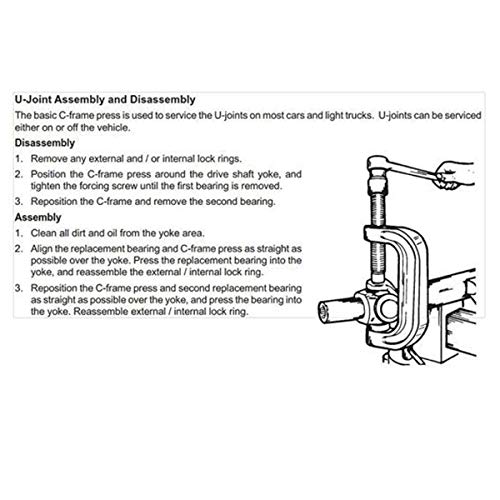 U-Joint Assembly and Disassembly

The basic C-frame press is used to service the U-joints on most cars and light trucks. U-joints can be serviced either on or off the vehicle.

Disassembly

1. Remove any external and / or internal lock rings.
2. Position the C-frame press around the drive shaft yoke, and tighten the forcing screw until the first bearing is removed.
3. Reposition the C-frame and remove the second bearing.

Assembly

1. Clean all dirt and oil from the yoke area.
2. Align the replacement bearing and C-frame press as straight as possible over the yoke. Press the replacement bearing into the yoke, and reassemble the external / internal lock ring.
3. Reposition the C-frame press and second replacement bearing as straight as possible over the yoke, and press the bearing into the yoke. Reassemble external / internal lock ring.