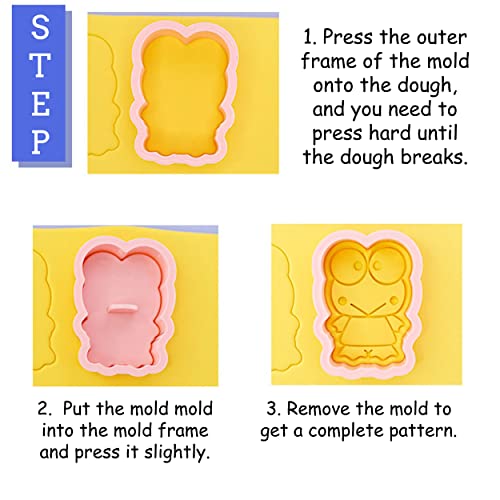 STEP

1. Press the outer frame of the mold onto the dough, and you need to press hard until the dough breaks.

2. Put the mold mold into the mold frame and press it slightly.

3. Remove the mold to get a complete pattern.