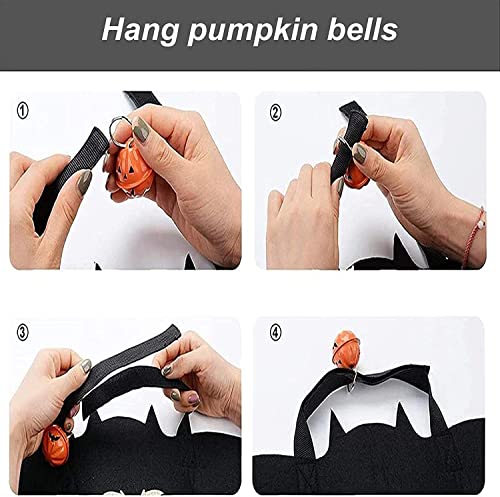 Hang pumpkin bells

①

②

③

④