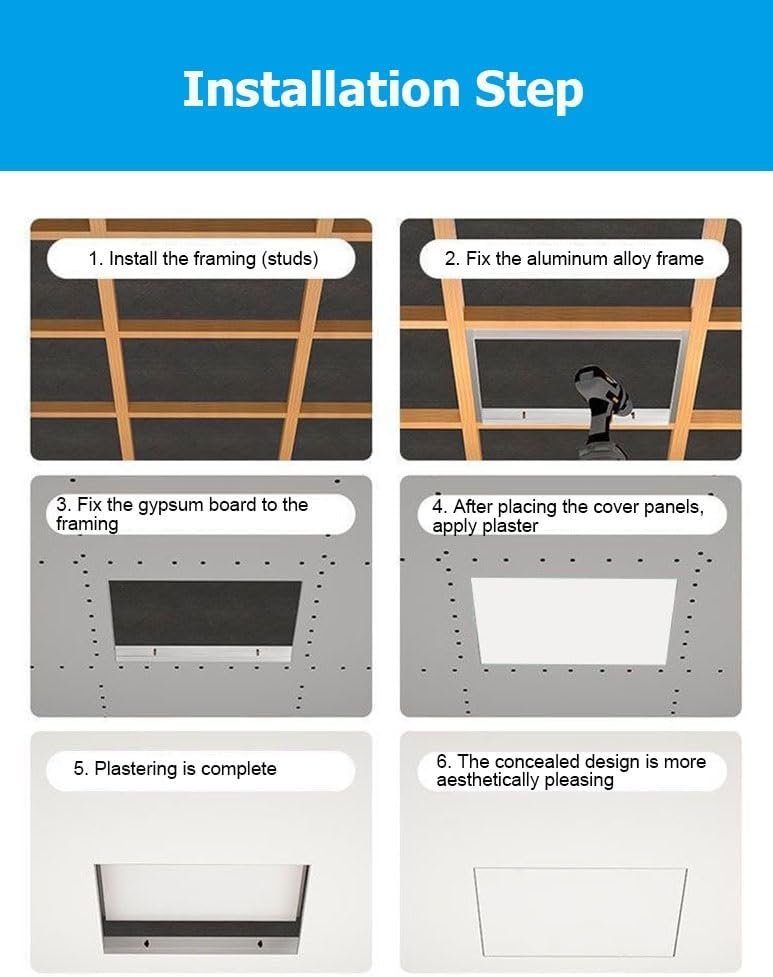 Installation Step

1. Install the framing (studs)

2. Fix the aluminum alloy frame

3. Fix the gypsum board to the framing

4. After placing the cover panels, apply plaster

5. Plastering is complete

6. The concealed design is more aesthetically pleasing