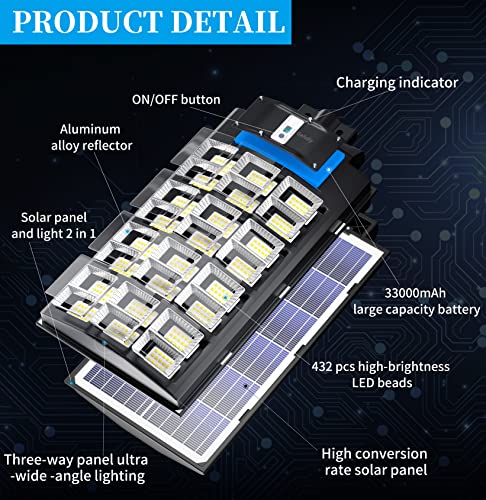 PRODUCT DETAIL

Charging indicator

ON/OFF button

Aluminum alloy reflector

Solar panel and light 2 in 1

33000mAh large capacity battery

432 pcs high-brightness LED beads

Three-way panel ultra -wide -angle lighting

High conversion rate solar panel